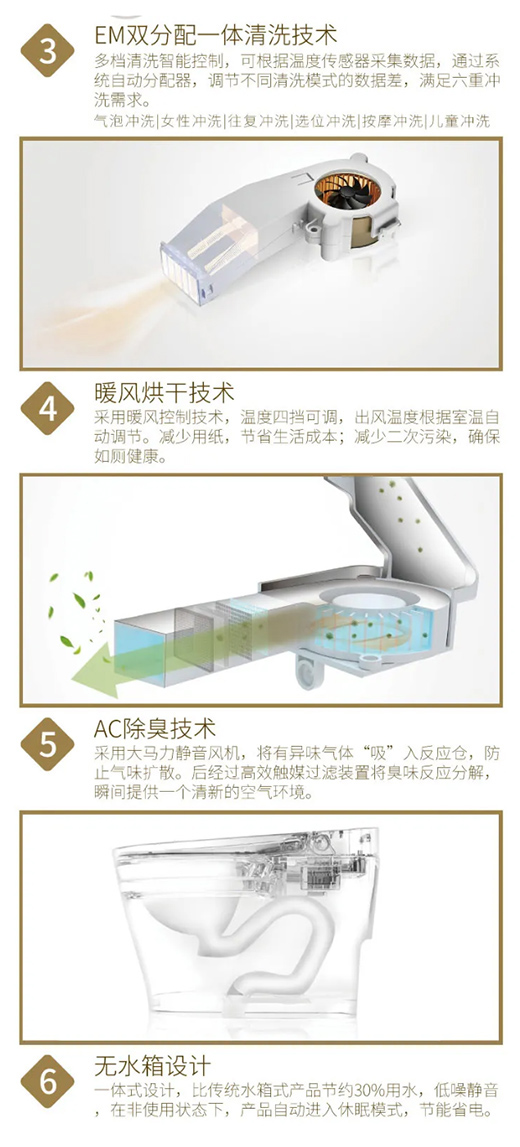 3

EM双分配一体清洗技术

多档清洗智能控制，可根据温度传感器采集数据，通过系统自动分配器，调节不同清洗模式的数据差，满足六重冲洗需求。

气泡冲洗|女性冲洗|往复冲洗|选位冲洗|按摩冲洗|儿童冲洗

4

暖风烘干技术

采用暖风控制技术，温度四挡可调，出风温度根据室温自动调节。减少用纸，节省生活成本；减少二次污染，确保如厕健康。

5

AC除臭技术

采用大马力静音风机，将有异味气体“吸”入反应仓，防止气味扩散。后经过高效触媒过滤装置将臭味反应分解，瞬间提供一个清新的空气环境。

6

无水箱设计

一体式设计，比传统水箱式产品节约30%用水，低噪静音，在非使用状态下，产品自动进入休眠模式，节能省电。